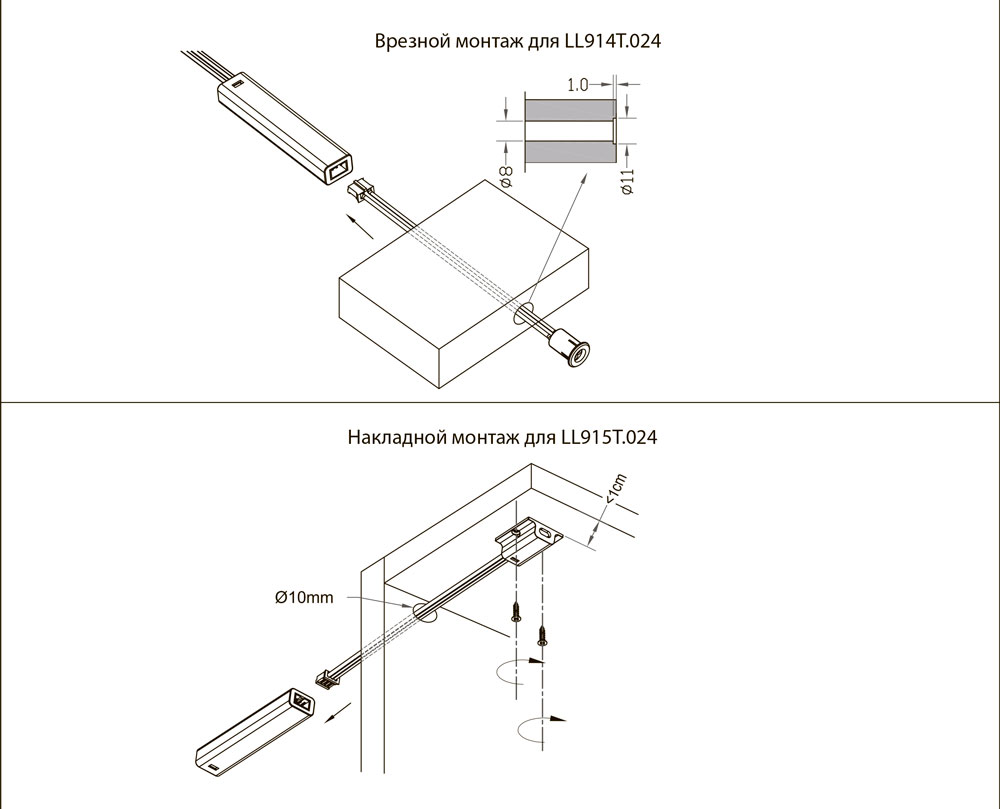 Врезной монтаж для LL914T.024

1.0

Ø8

Ø11

Накладной монтаж для LL915T.024

<1cm

Ø10mm