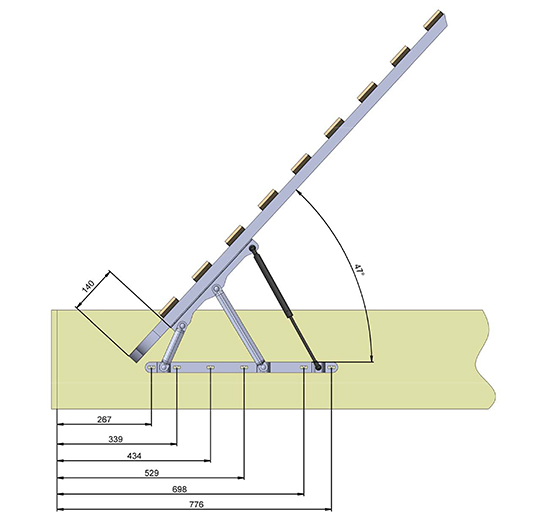 140

47°

267

339

434

529

698

776