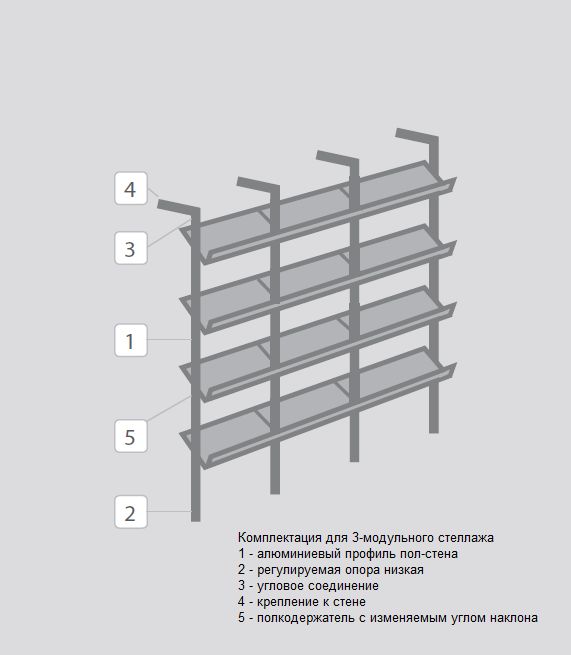 4

3

1

5

2

Комплектация для 3-модульного стеллажа
1 - алюминиевый профиль пол-стена
2 - регулируемая опора низкая
3 - угловое соединение
4 - крепление к стене
5 - полкодержатель с изменяемым углом наклона